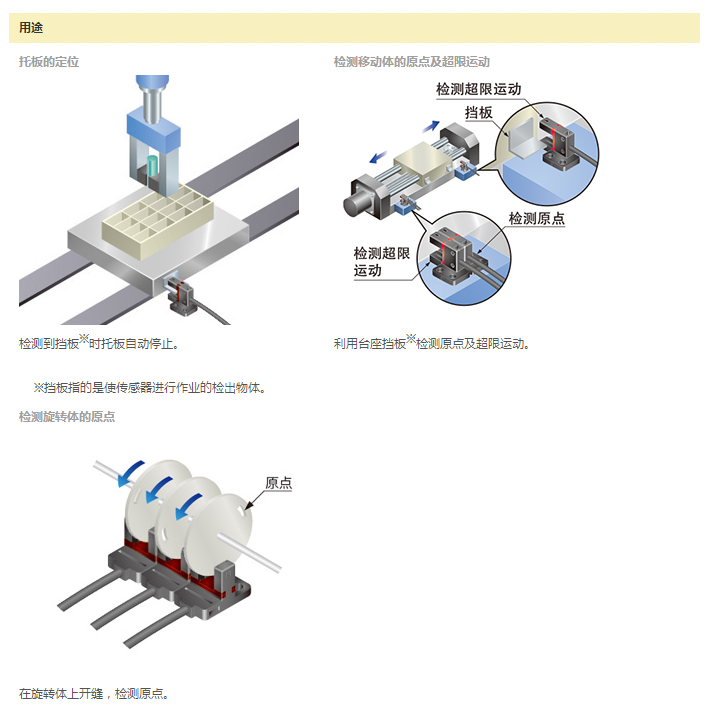 用途

托板的定位

检测到挡板※时托板自动停止。

※挡板指的是使传感器进行作业的检出物体。

检测移动体的原点及超限运动

检测超限运动

挡板

检测原点

检测超限运动

利用台座挡板※检测原点及超限运动。

检测旋转体的原点

原点

在旋转体上开缝，检测原点。